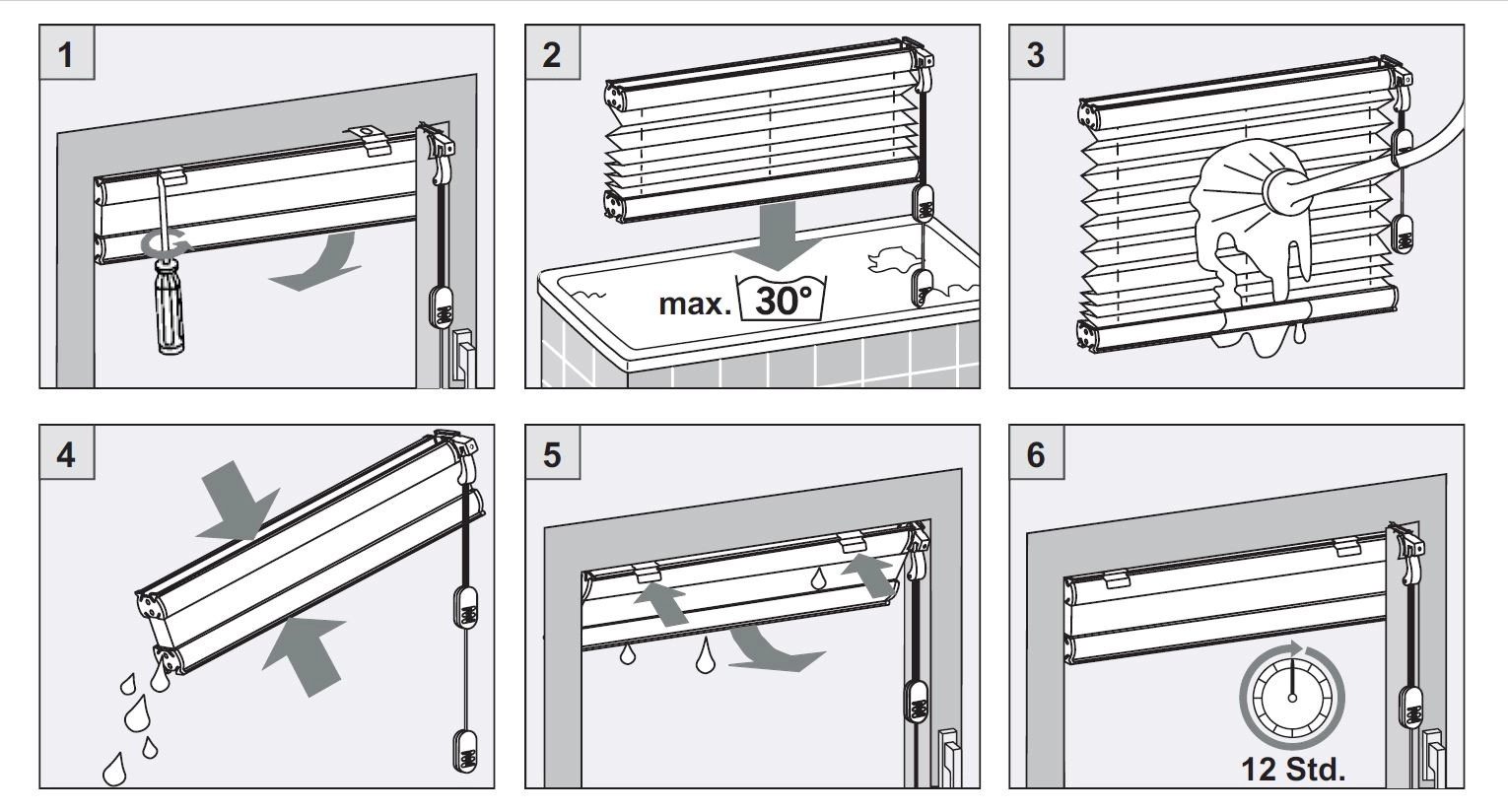 1

2

max. 30°

3

4

5

6

12 Std.